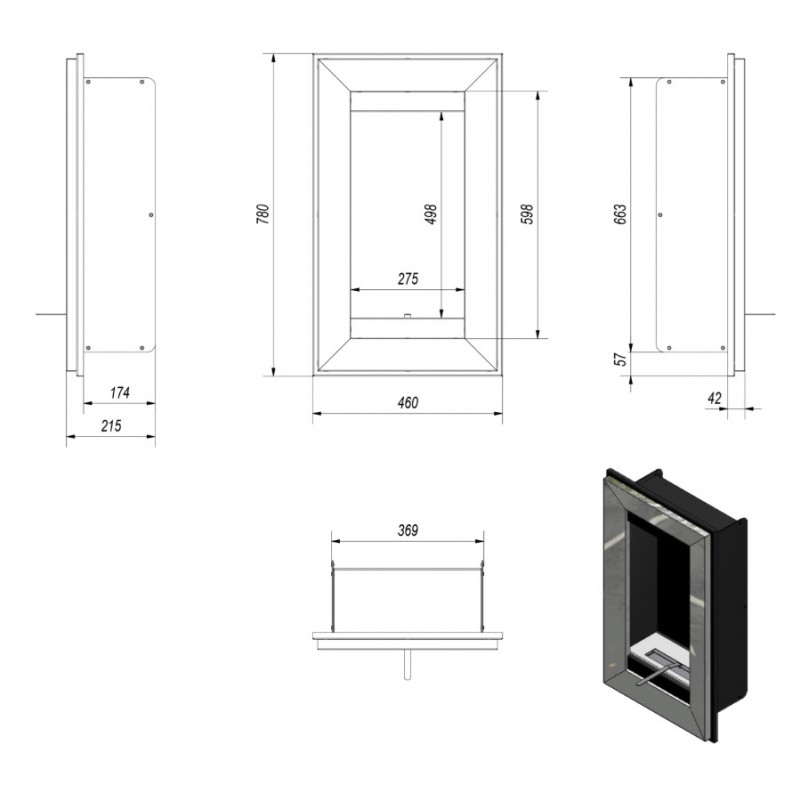 780
498
598
275
460
174
215
663
57
42
369